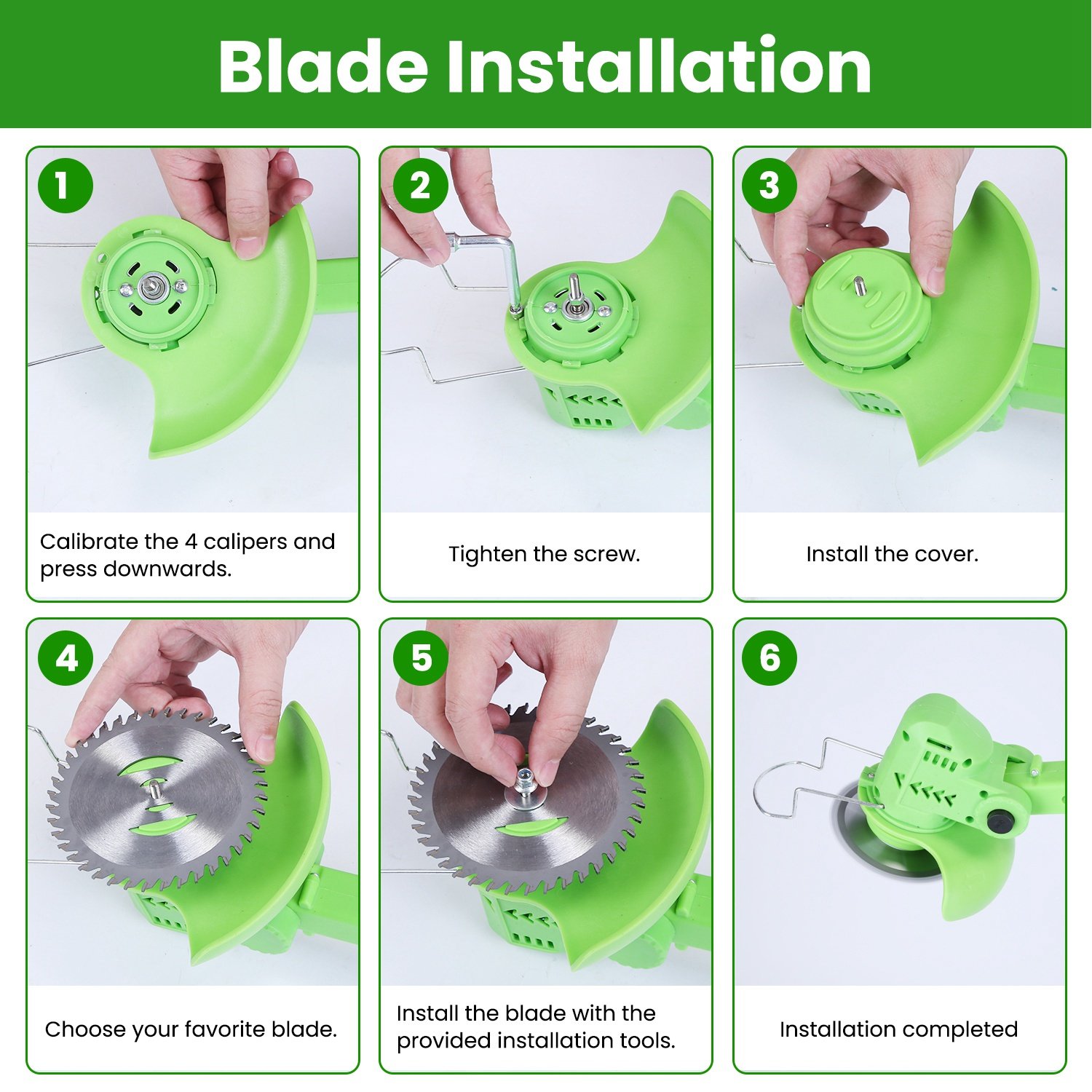 Blade Installation

1
Calibrate the 4 calipers and press downwards.

2
Tighten the screw.

3
Install the cover.

4
Choose your favorite blade.

5
Install the blade with the provided installation tools.

6
Installation completed